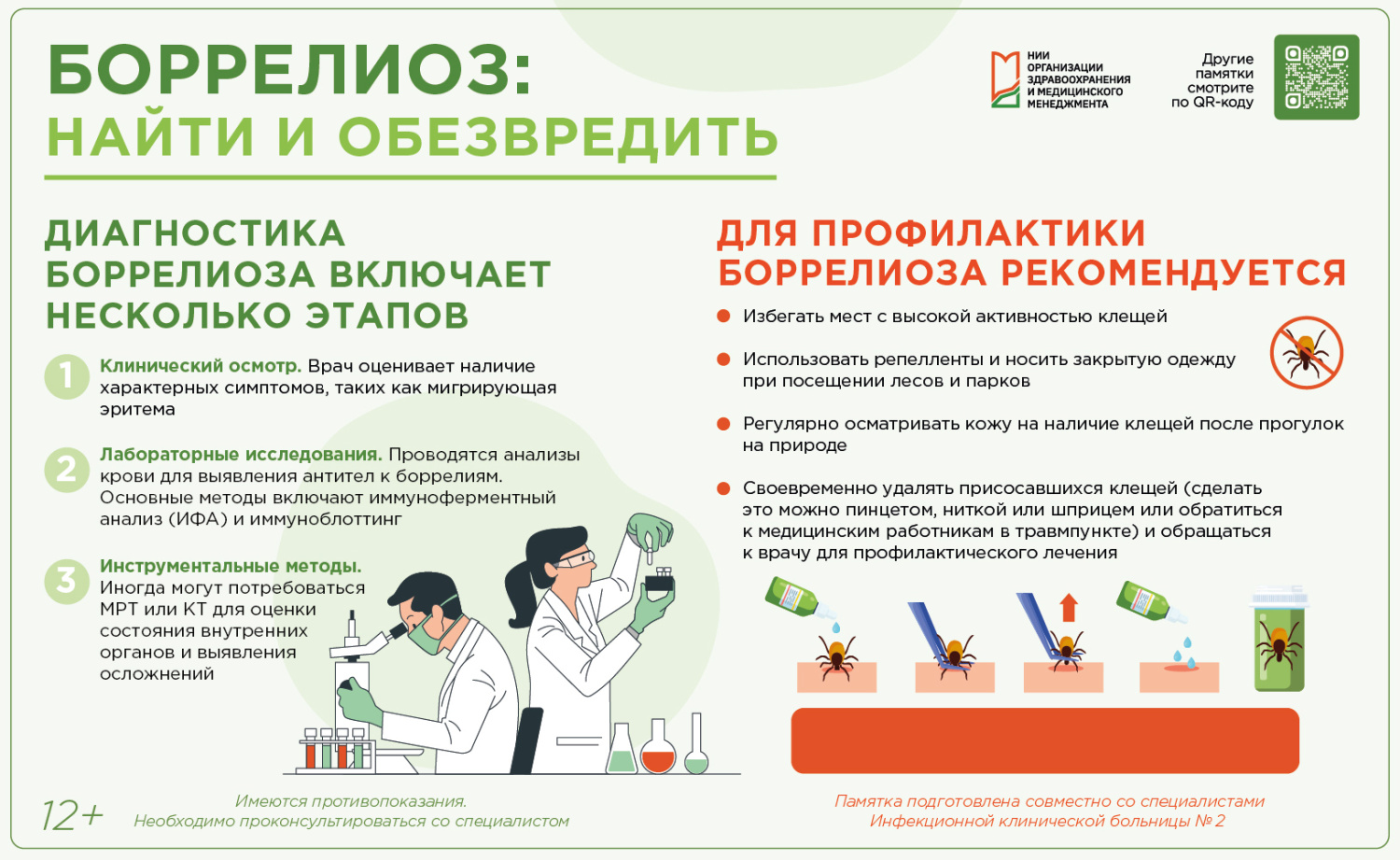 БОРРЕЛИОЗ:
НАЙТИ И ОБЕЗВРЕДИТЬ

НИИ ОРГАНИЗАЦИИ ЗДРАВООХРАНЕНИЯ И МЕДИЦИНСКОГО МЕНЕДЖМЕНТА

Другие памятки смотрите по QR-коду

ДИАГНОСТИКА БОРРЕЛИОЗА ВКЛЮЧАЕТ НЕСКОЛЬКО ЭТАПОВ

1 Клинический осмотр. Врач оценивает наличие характерных симптомов, таких как мигрирующая эритема

2 Лабораторные исследования. Проводятся анализы крови для выявления антител к боррелиям. Основные методы включают иммуноферментный анализ (ИФА) и иммуноблоттинг

3 Инструментальные методы. Иногда могут потребоваться МРТ или КТ для оценки состояния внутренних органов и выявления осложнений

ДЛЯ ПРОФИЛАКТИКИ БОРРЕЛИОЗА РЕКОМЕНДУЕТСЯ

Избегать мест с высокой активностью клещей

Использовать репелленты и носить закрытую одежду при посещении лесов и парков

Регулярно осматривать кожу на наличие клещей после прогулок на природе

Своевременно удалять присосавшихся клещей (сделать это можно пинцетом, ниткой или шприцем или обратиться к медицинским работникам в травмпункте) и обращаться к врачу для профилактического лечения

12+

Имеются противопоказания.
Необходимо проконсультироваться со специалистом

Памятка подготовлена совместно со специалистами Инфекционной клинической больницы № 2