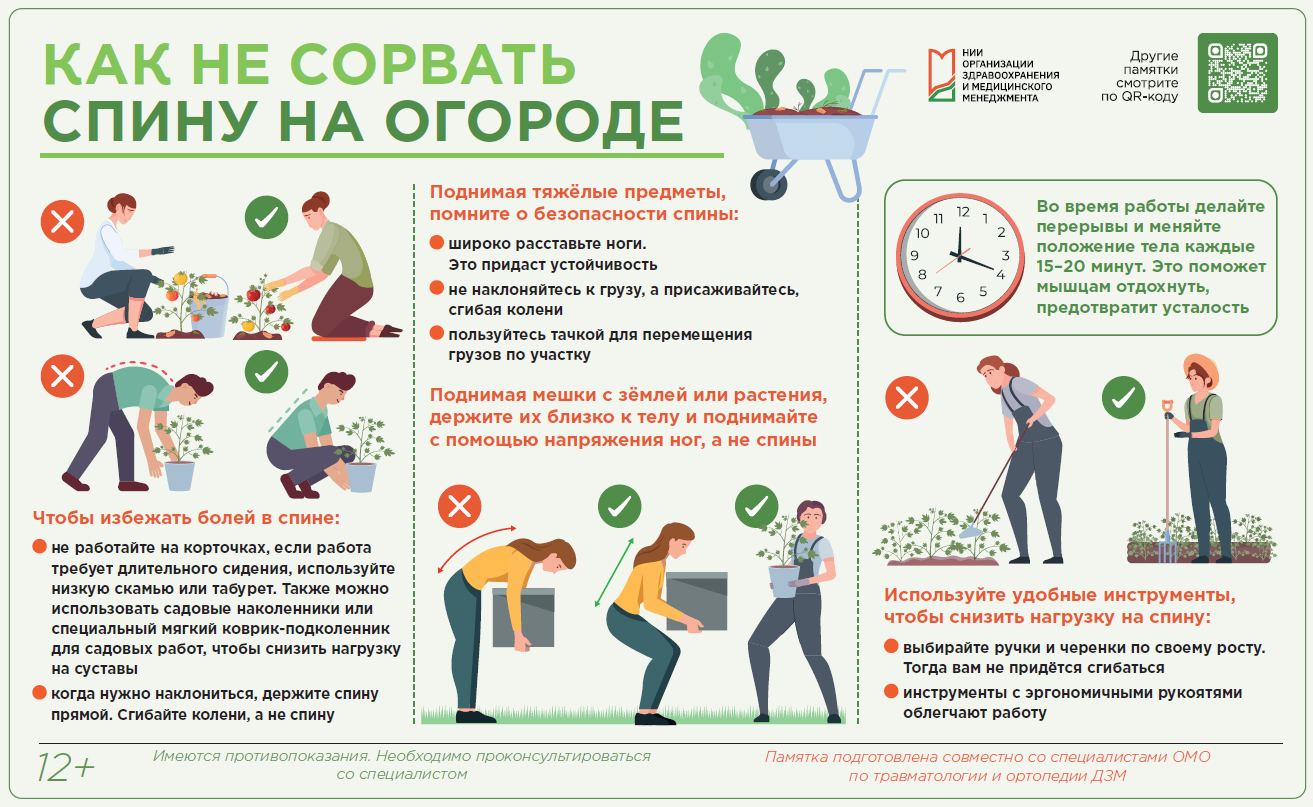 КАК НЕ СОРВАТЬ СПИНУ НА ОГОРОДЕ

НИИ ОРГАНИЗАЦИИ ЗДРАВООХРАНЕНИЯ И МЕДИЦИНСКОГО МЕНЕДЖМЕНТА

Другие памятки смотрите по QR-коду

Чтобы избежать болей в спине:

не работайте на корточках, если работа требует длительного сидения, используйте низкую скамью или табурет. Также можно использовать садовые наколенники или специальный мягкий коврик-подколенник для садовых работ, чтобы снизить нагрузку на суставы

когда нужно наклониться, держите спину прямой. Сгибайте колени, а не спину

Поднимая тяжёлые предметы, помните о безопасности спины:

широко расставьте ноги. Это придаст устойчивость

не наклоняйтесь к грузу, а присаживайтесь, сгибая колени

пользуйтесь тачкой для перемещения грузов по участку

Поднимая мешки с зёмлей или растения, держите их близко к телу и поднимайте с помощью напряжения ног, а не спины

12 1 2 3 4 5 6 7 8 9 10 11

Во время работы делайте перерывы и меняйте положение тела каждые 15–20 минут. Это поможет мышцам отдохнуть, предотвратит усталость

Используйте удобные инструменты, чтобы снизить нагрузку на спину:

выбирайте ручки и черенки по своему росту. Тогда вам не придётся сгибаться

инструменты с эргономичными рукоятями облегчают работу

12+

Имеются противопоказания. Необходимо проконсультироваться со специалистом

Памятка подготовлена совместно со специалистами ОМО по травматологии и ортопедии ДЗМ